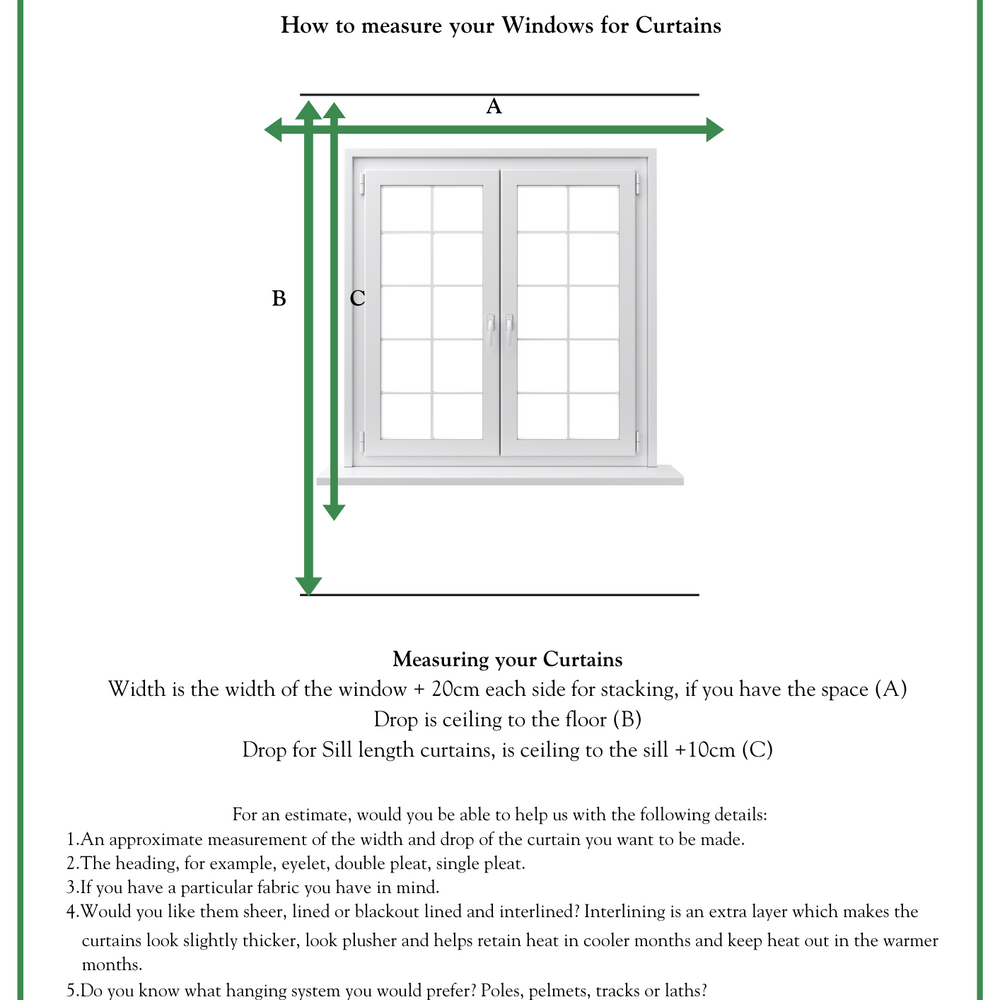 How to measure your Windows for Curtains

A

B

C

Measuring your Curtains
Width is the width of the window + 20cm each side for stacking, if you have the space (A)
Drop is ceiling to the floor (B)
Drop for Sill length curtains, is ceiling to the sill +10cm (C)

For an estimate, would you be able to help us with the following details:
1.An approximate measurement of the width and drop of the curtain you want to be made.
2.The heading, for example, eyelet, double pleat, single pleat.
3.If you have a particular fabric you have in mind.
4.Would you like them sheer, lined or blackout lined and interlined? Interlining is an extra layer which makes the curtains look slightly thicker, look plusher and helps retain heat in cooler months and keep heat out in the warmer months.
5.Do you know what hanging system you would prefer? Poles, pelmets, tracks or laths?